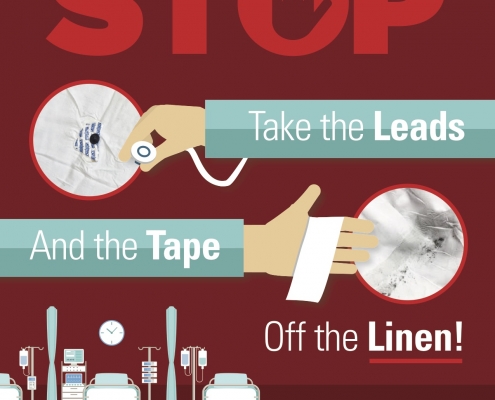 STOP

Take the Leads

And the Tape

Off the Linen!